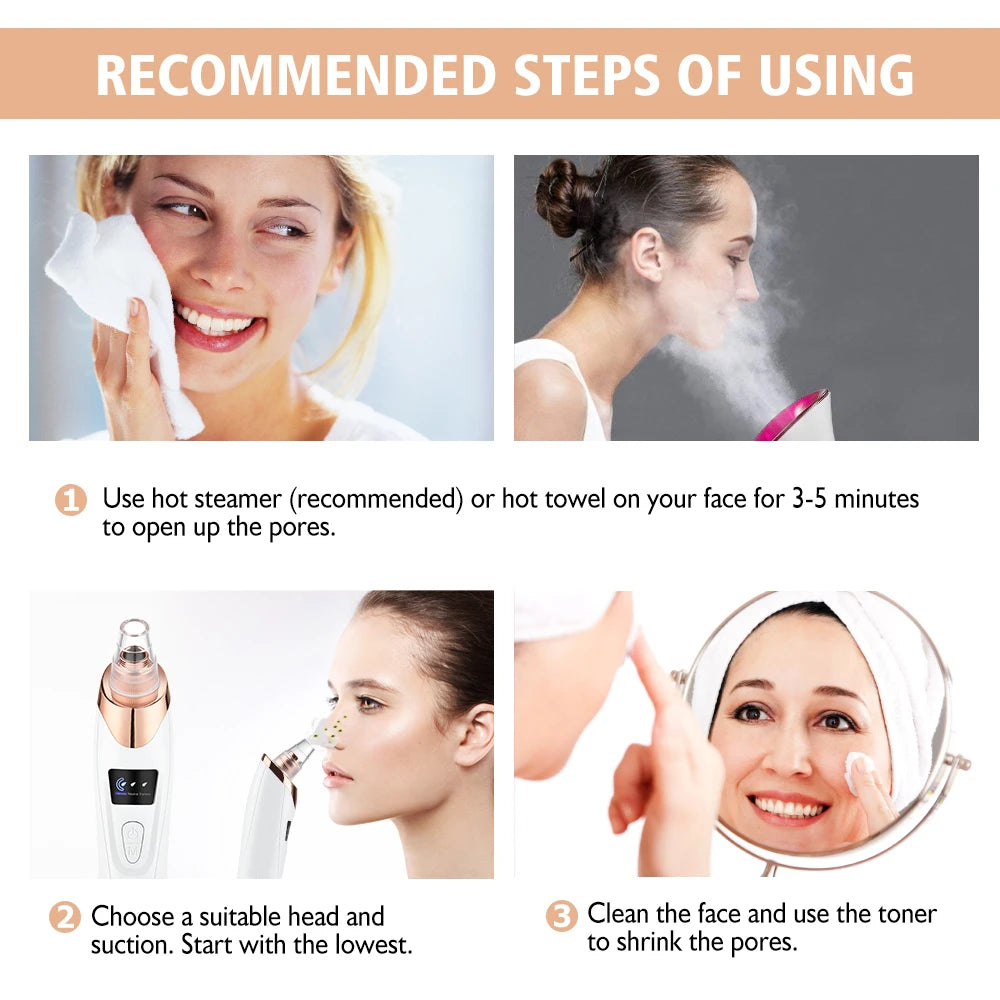 RECOMMENDED STEPS OF USING

1 Use hot steamer (recommended) or hot towel on your face for 3-5 minutes to open up the pores.

2 Choose a suitable head and suction. Start with the lowest.

3 Clean the face and use the toner to shrink the pores.